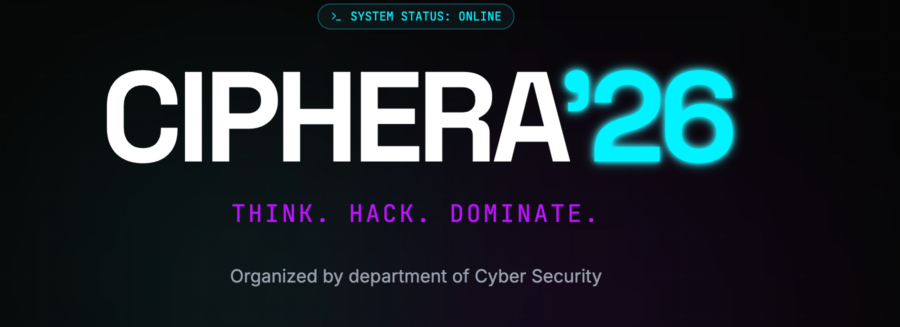 >_ SYSTEM STATUS: ONLINE

CIPHERA'26

THINK. HACK. DOMINATE.

Organized by department of Cyber Security