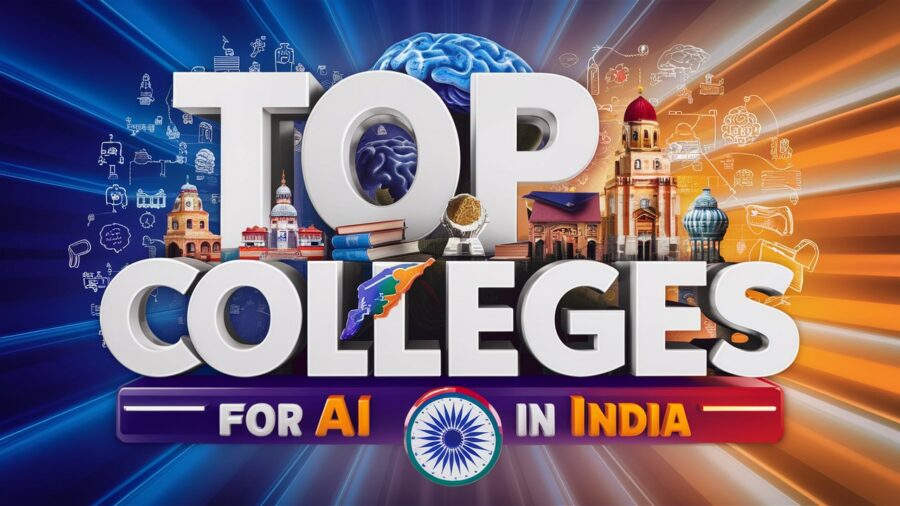 TOP COLLEGES

FOR AI IN INDIA